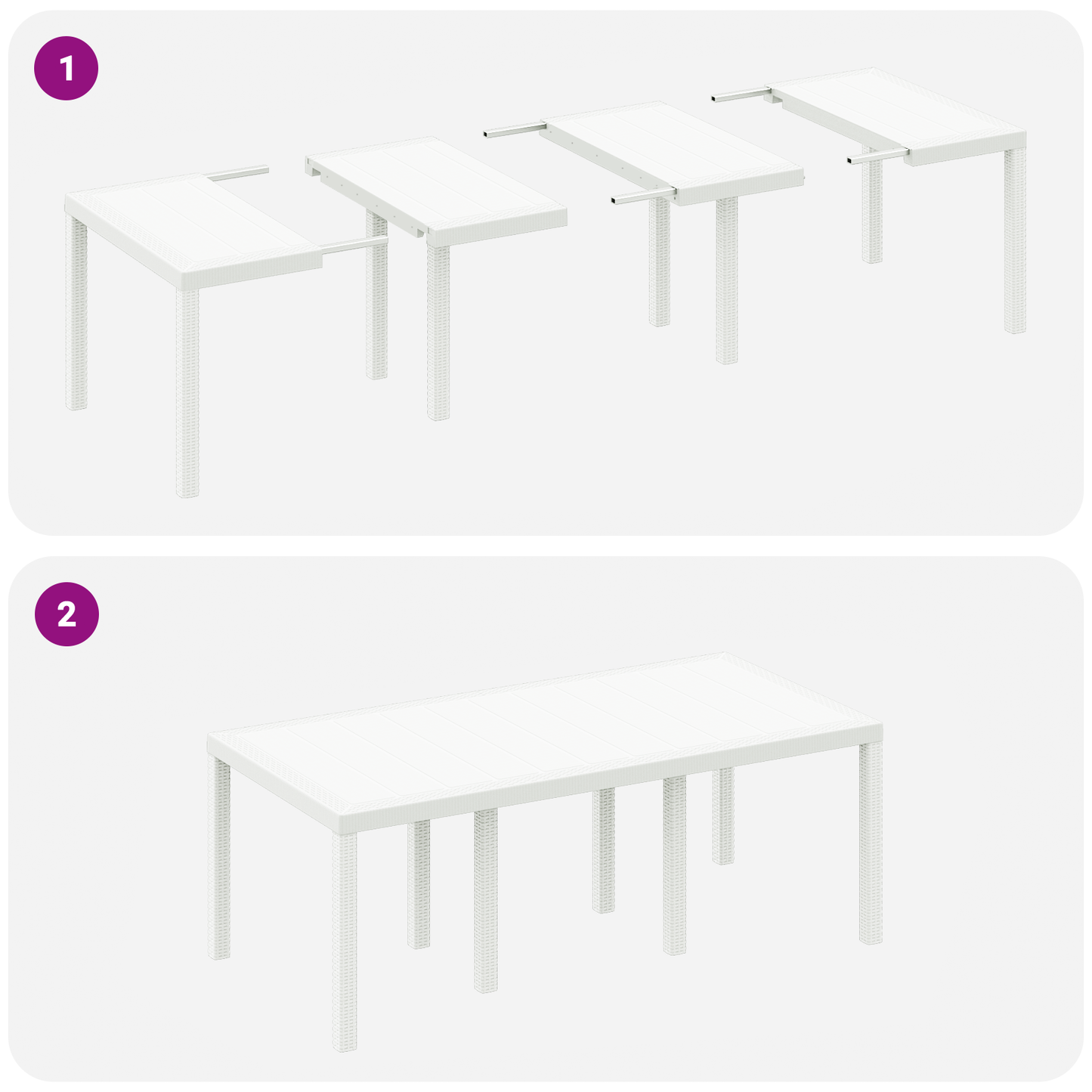 1

2