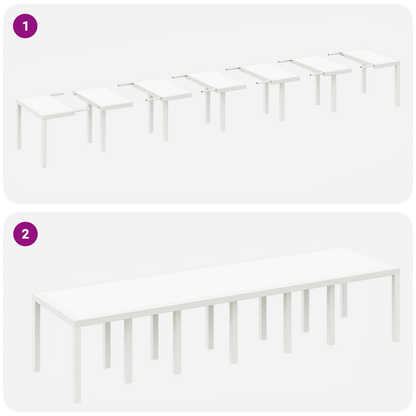 1

2