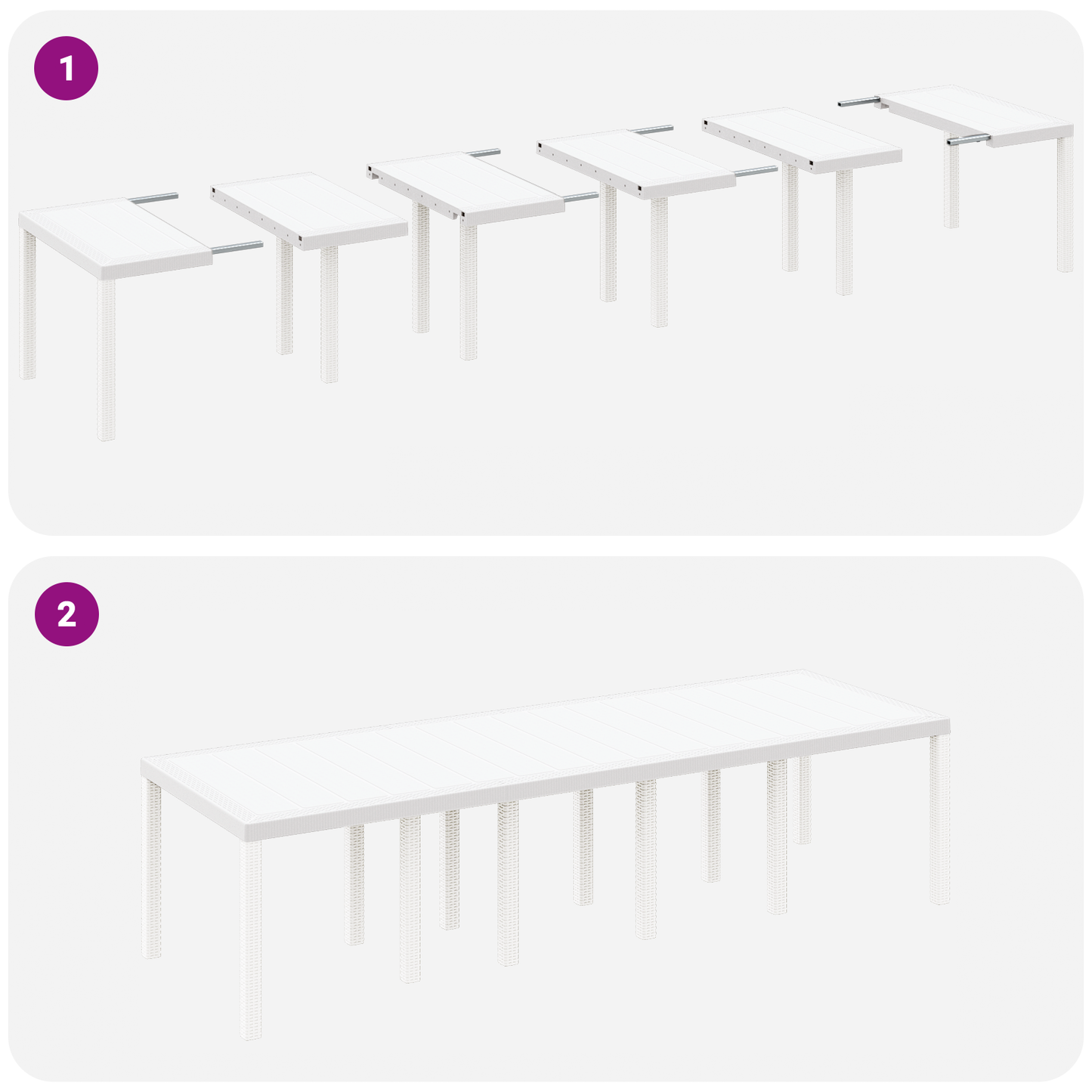 1

2