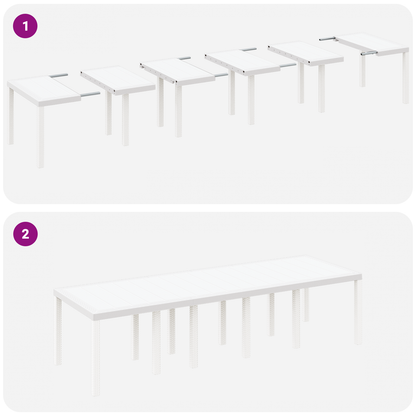 1

2