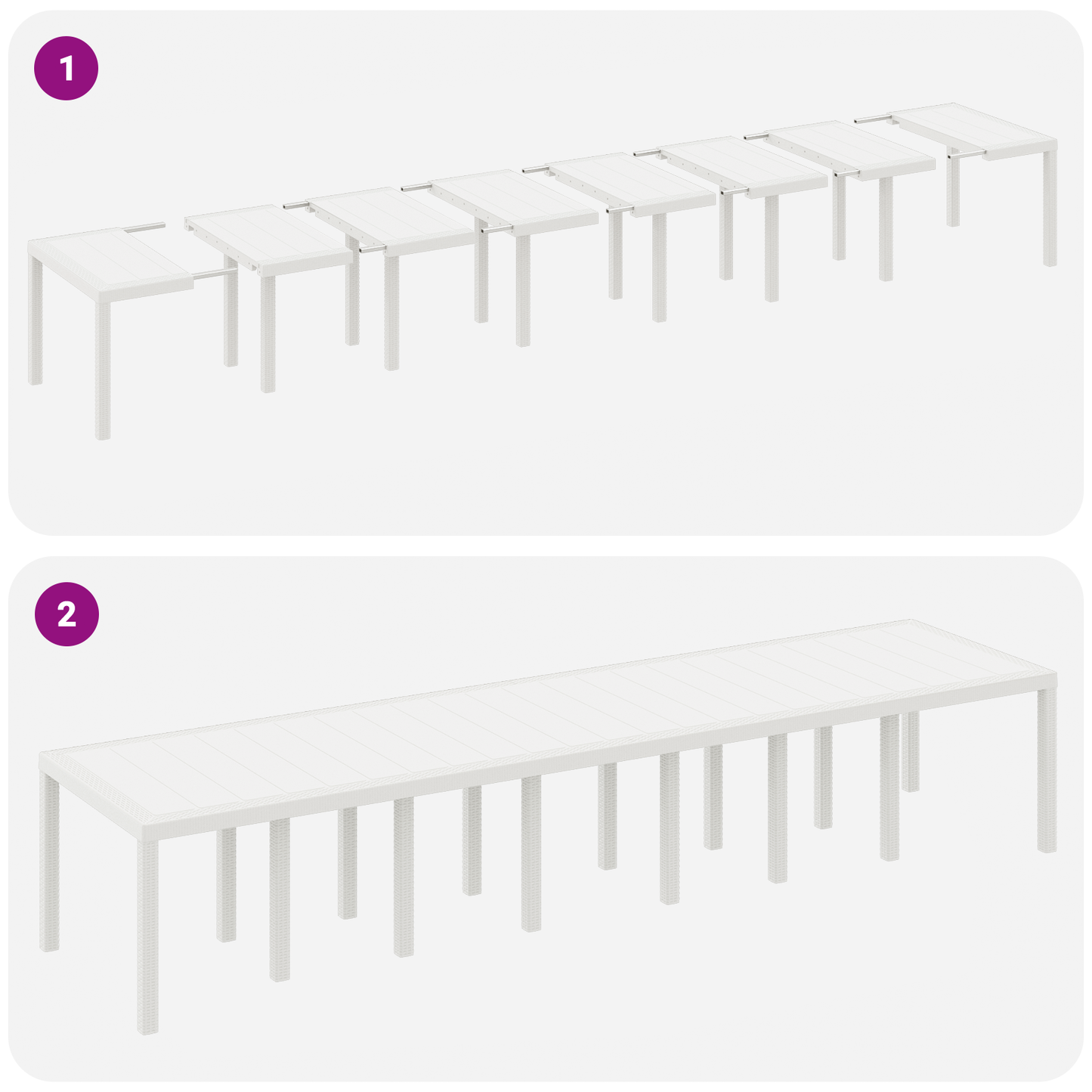 1

2