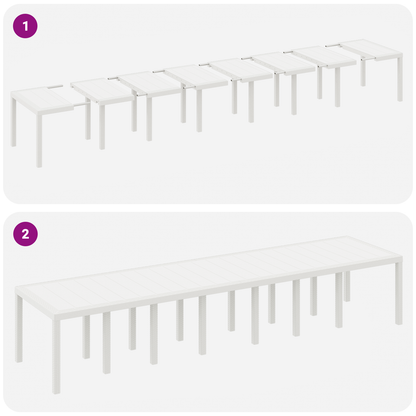 1

2