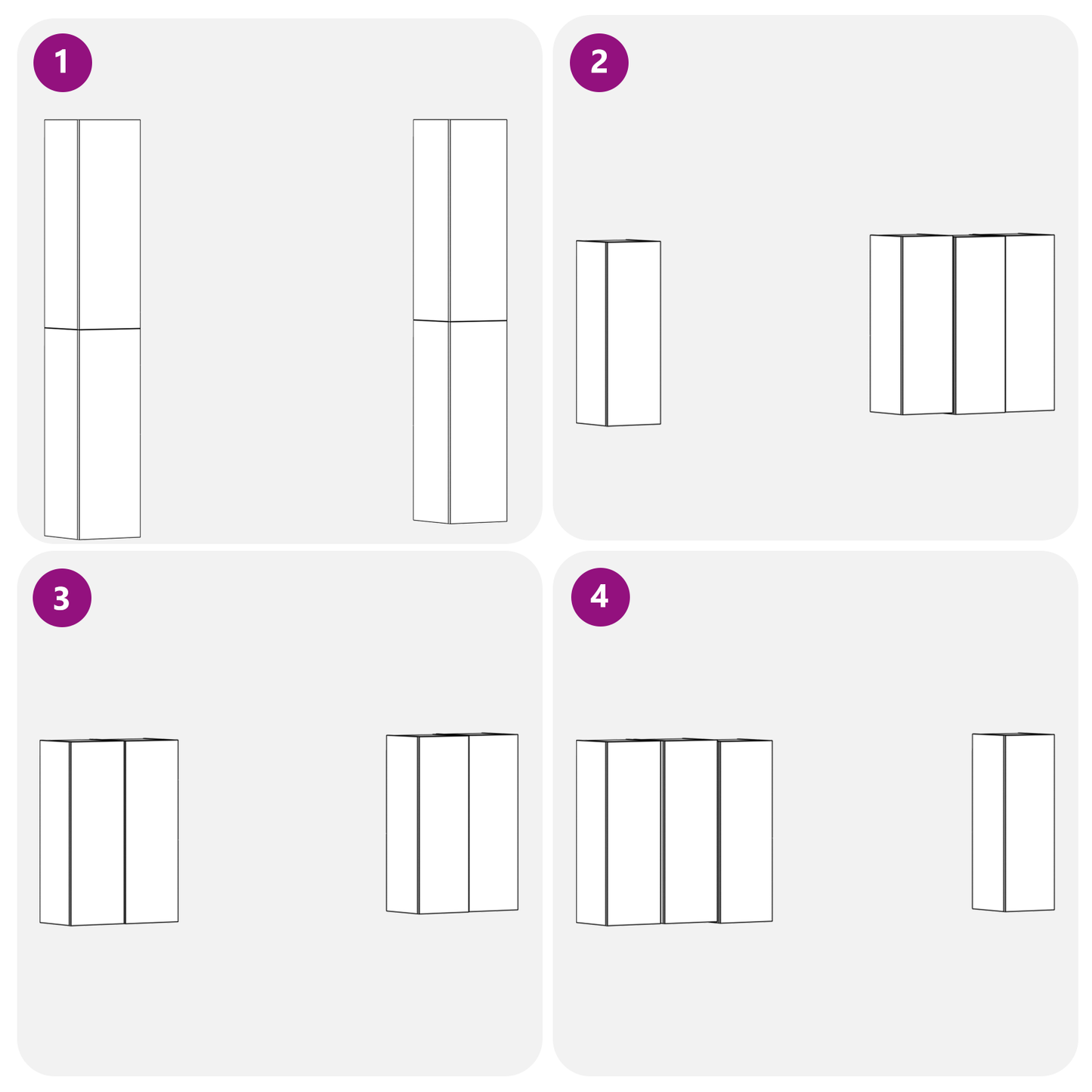 1

2

3

4