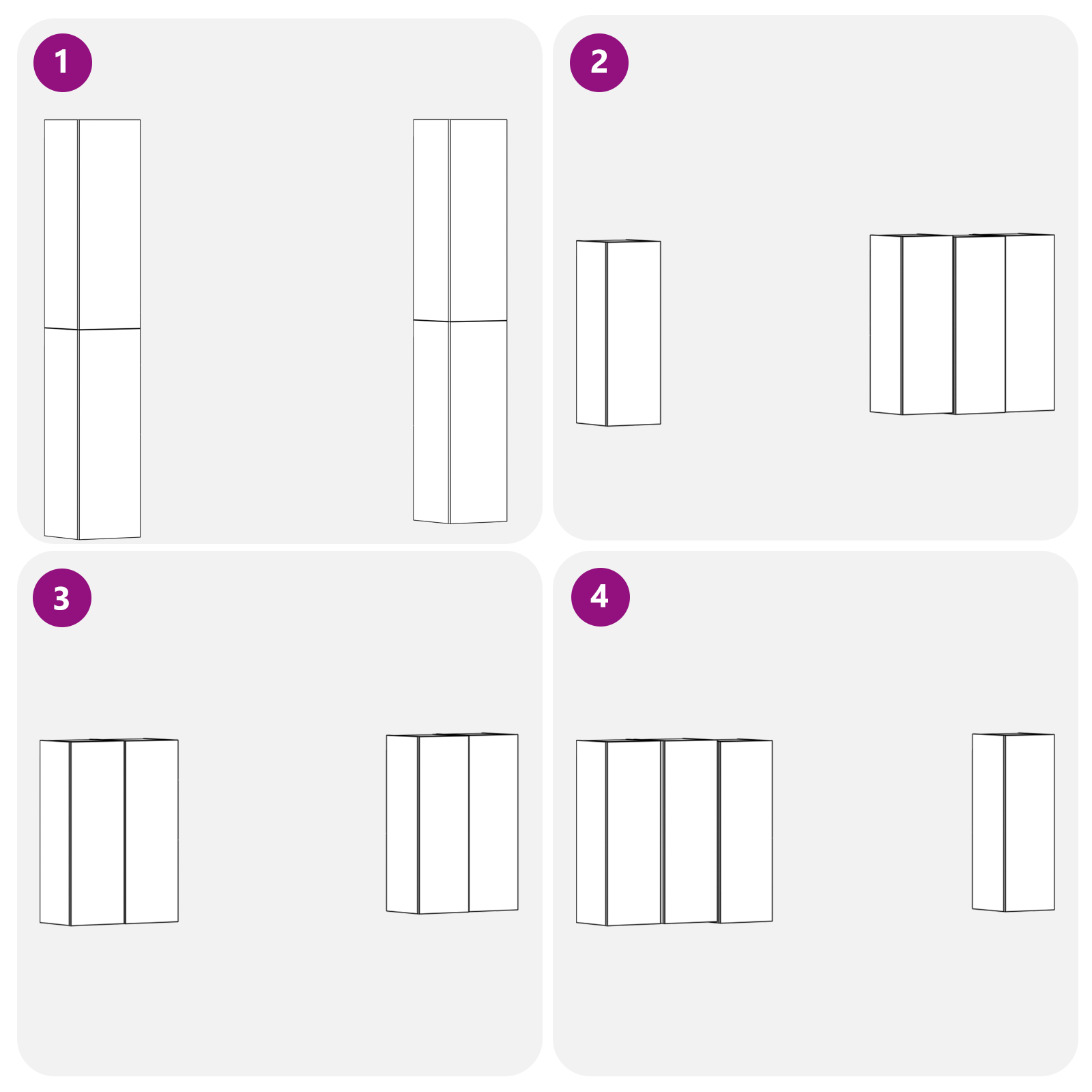 1

2

3

4