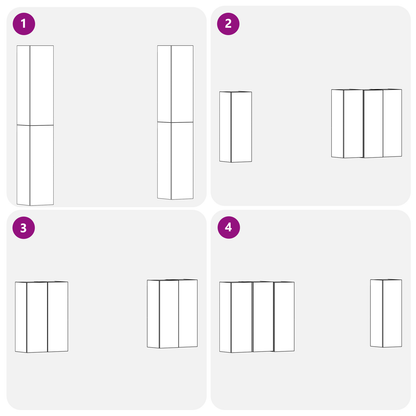 1

2

3

4