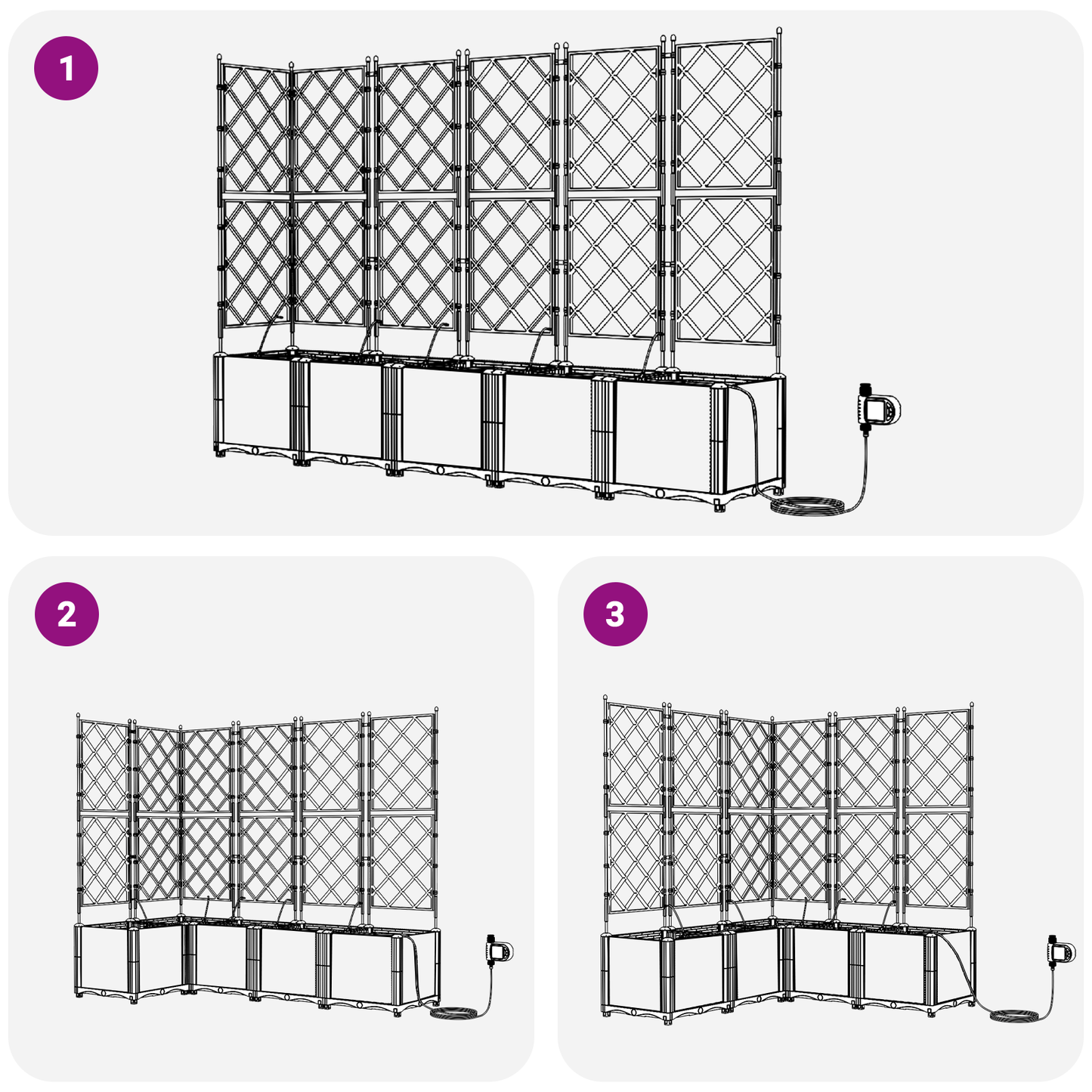 1

2

3