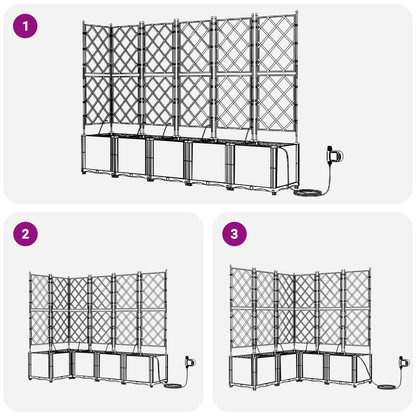 1

2

3